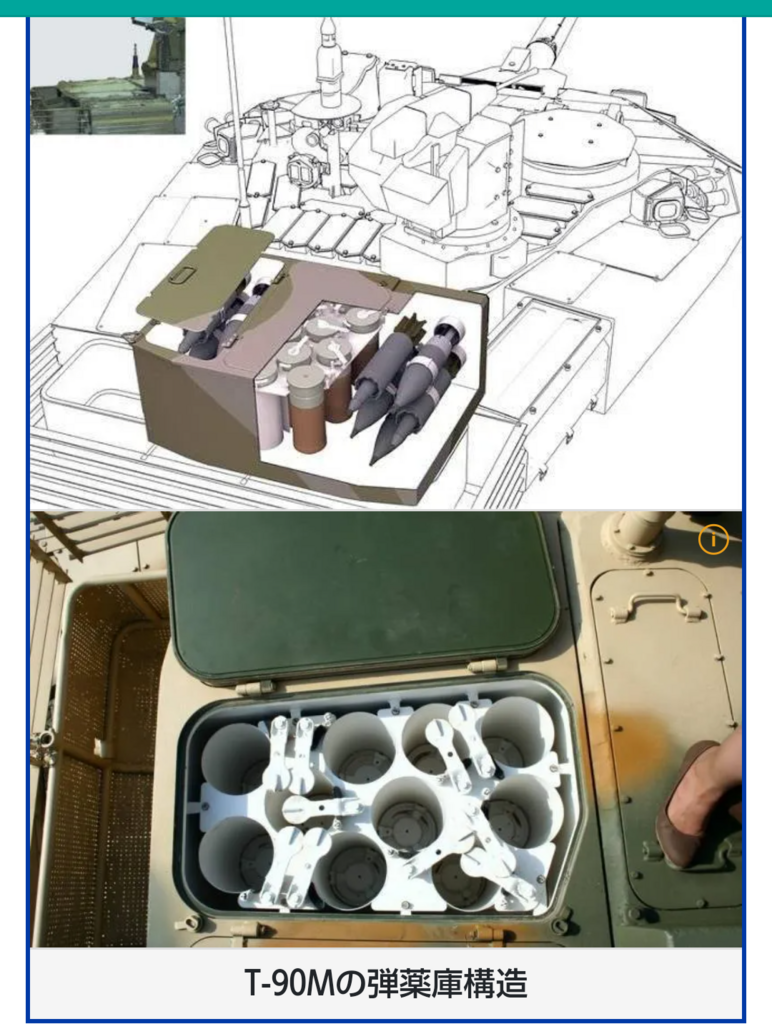 T-90Mの弾薬庫構造