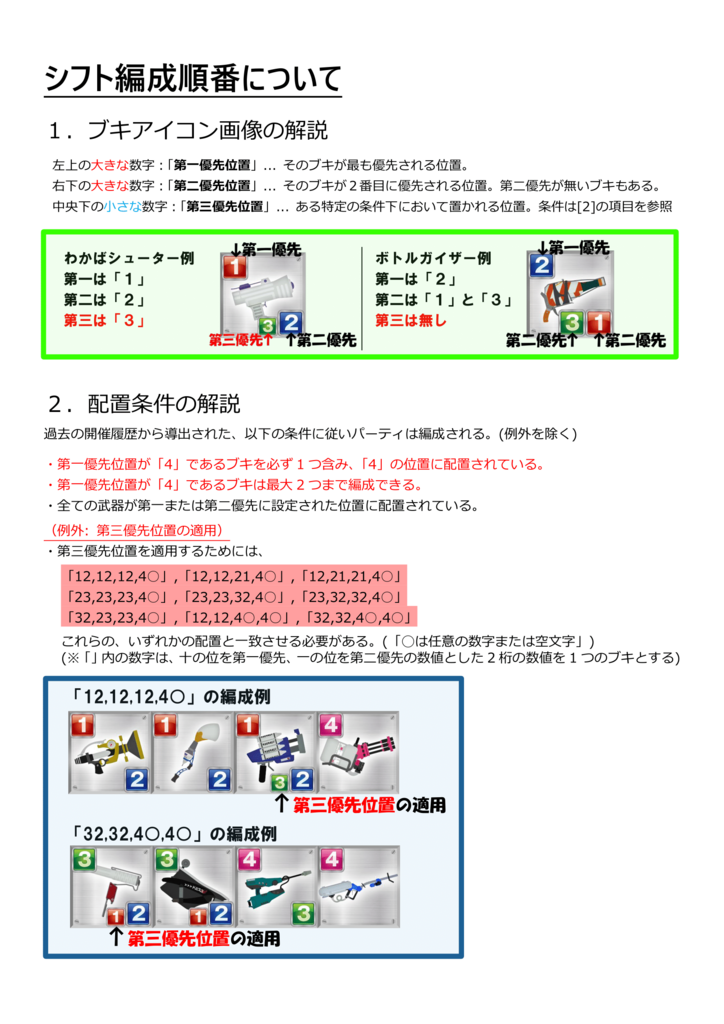 シフト編成順番について

1．ブキアイコン画像の解説

左上の大きな数字：「第一優先位置」… そのブキが最も優先される位置。
右下の大きな数字：「第二優先位置」… そのブキが２番目に優先される位置。第二優先が無いブキもある。
中央下の小さな数字：「第三優先位置」… ある特定の条件下において置かれる位置。条件は[2]の項目を参照

わかばシューター例
第一は「１」
第二は「２」
第三は「３」

↓第一優先
1
3 2
第三優先↑ ↑第二優先

ボトルガイザー例
第一は「２」
第二は「１」と「３」
第三は無し

↓第一優先
2
3 1
第二優先↑ ↑第二優先

2．配置条件の解説

過去の開催履歴から導出された、以下の条件に従いパーティは編成される。(例外を除く)

・第一優先位置が「4」であるブキを必ず１つ含み、「4」の位置に配置されている。
・第一優先位置が「4」であるブキは最大２つまで編成できる。
・全ての武器が第一または第二優先に設定された位置に配置されている。

(例外：第三優先位置の適用)
・第三優先位置を適用するためには、

「12,12,12,4○」,「12,12,21,4○」,「12,21,21,4○」
「23,23,23,4○」,「23,23,32,4○」,「23,32,32,4○」
「32,23,23,4○」,「12,12,4○,4○」,「32,32,4○,4○」

これらの、いずれかの配置と一致させる必要がある。(「○は任意の数字または空文字」)
(※「」内の数字は、十の位を第一優先、一の位を第二優先の数値とした２桁の数値を１つのブキとする)

「12,12,12,4○」の編成例
1 2
1 2
1 3 2
4
↑第三優先位置の適用

「32,32,4○,4○」の編成例
3 1 2
3 1 2
4 3
4
↑第三優先位置の適用