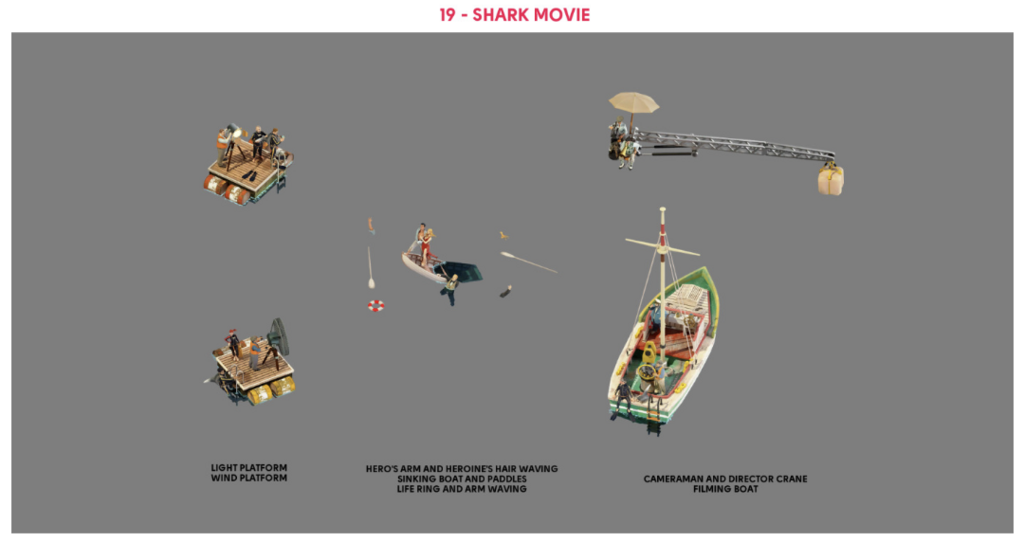 19 - SHARK MOVIE

LIGHT PLATFORM
WIND PLATFORM

HERO'S ARM AND HEROINE'S HAIR WAVING
SINKING BOAT AND PADDLES
LIFE RING AND ARM WAVING

CAMERAMAN AND DIRECTOR CRANE
FILMING BOAT