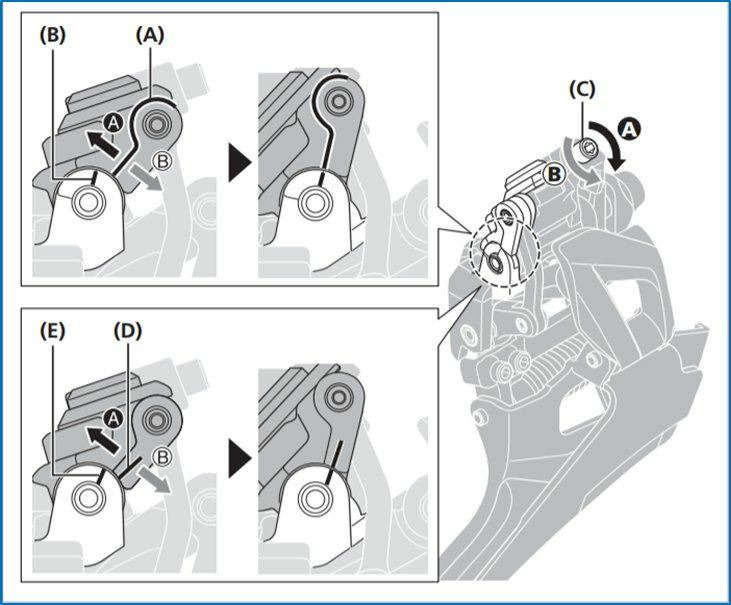 (B)
(A)
A
B
(C)
A
B
(E)
(D)
A
B